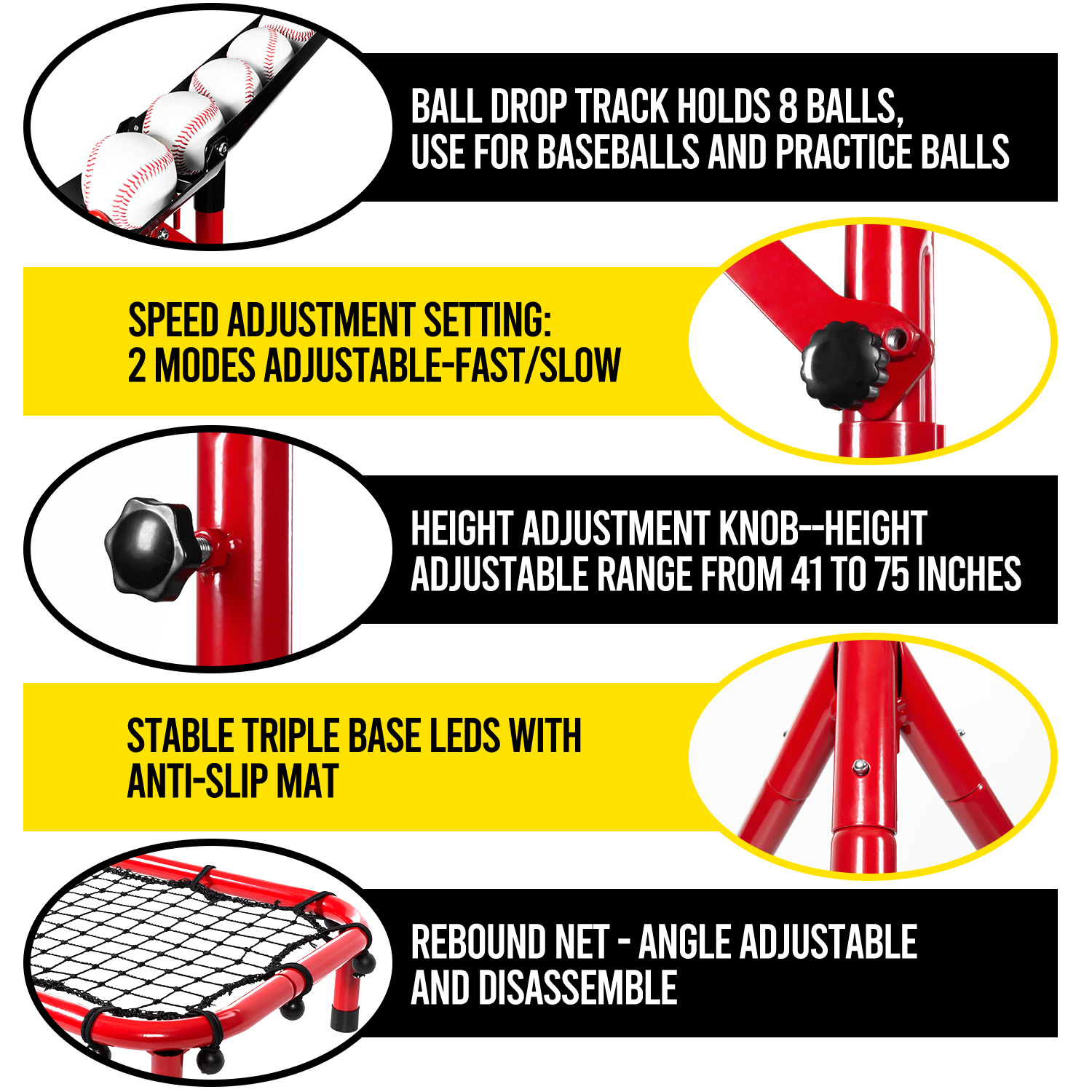 BALL DROP TRACK HOLDS 8 BALLS, USE FOR BASEBALLS AND PRACTICE BALLS

SPEED ADJUSTMENT SETTING: 2 MODES ADJUSTABLE-FAST/SLOW

HEIGHT ADJUSTMENT KNOB--HEIGHT ADJUSTABLE RANGE FROM 41 TO 75 INCHES

STABLE TRIPLE BASE LEDS WITH ANTI-SLIP MAT

REBOUND NET - ANGLE ADJUSTABLE AND DISASSEMBLE