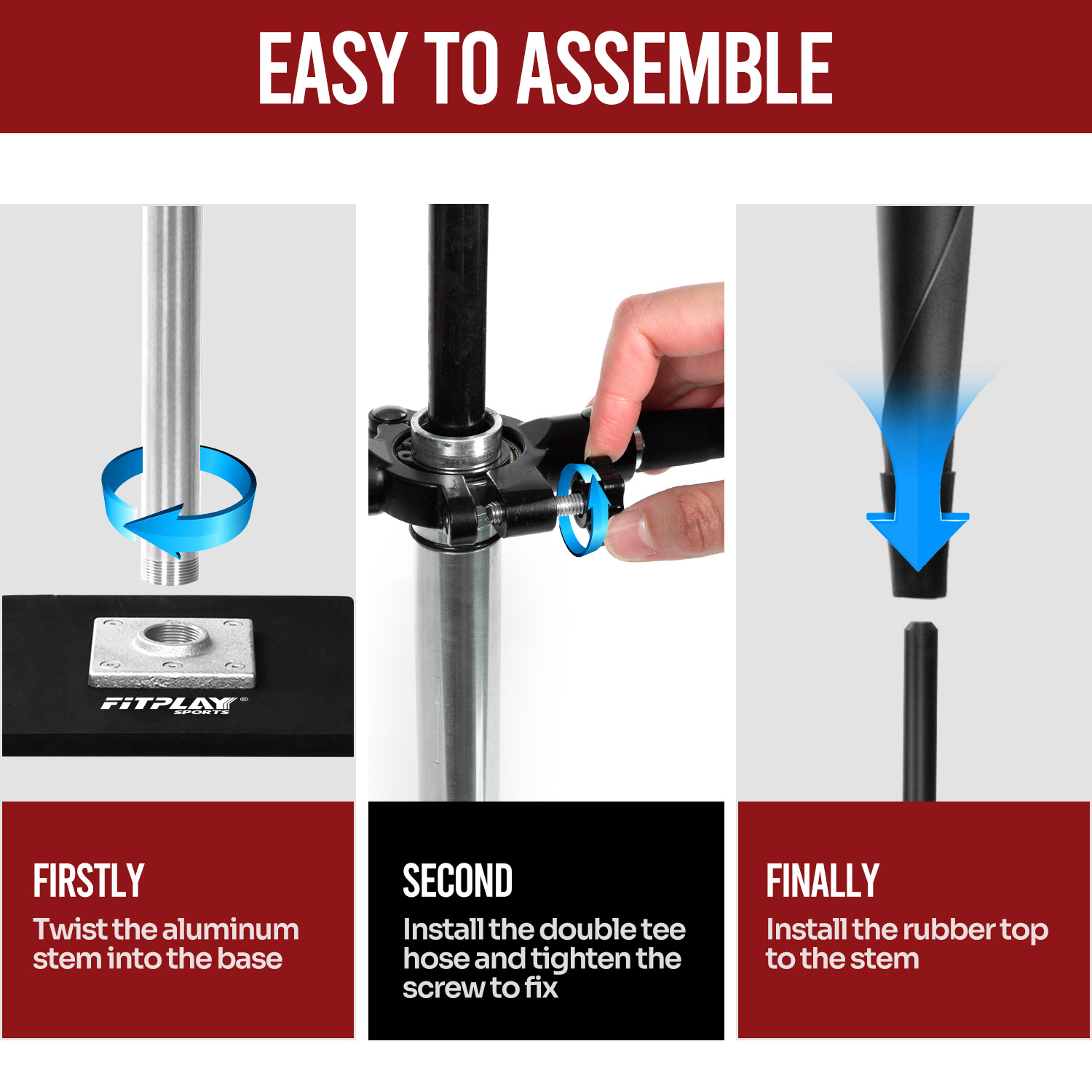 EASY TO ASSEMBLE

FITPLAY® SPORTS

FIRSTLY
Twist the aluminum stem into the base

SECOND
Install the double tee hose and tighten the screw to fix

FINALLY
Install the rubber top to the stem