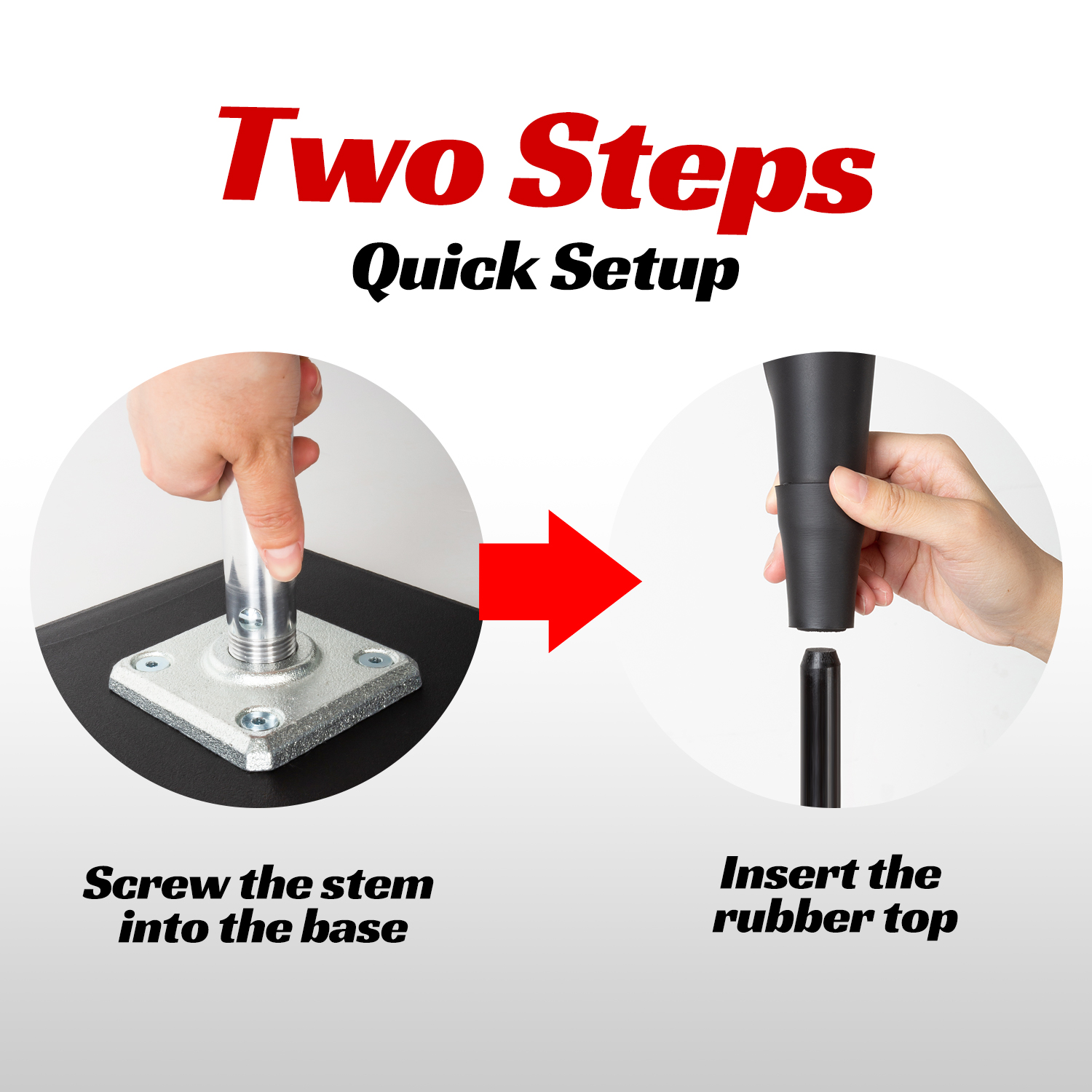 Two Steps
Quick Setup

Screw the stem into the base

Insert the rubber top