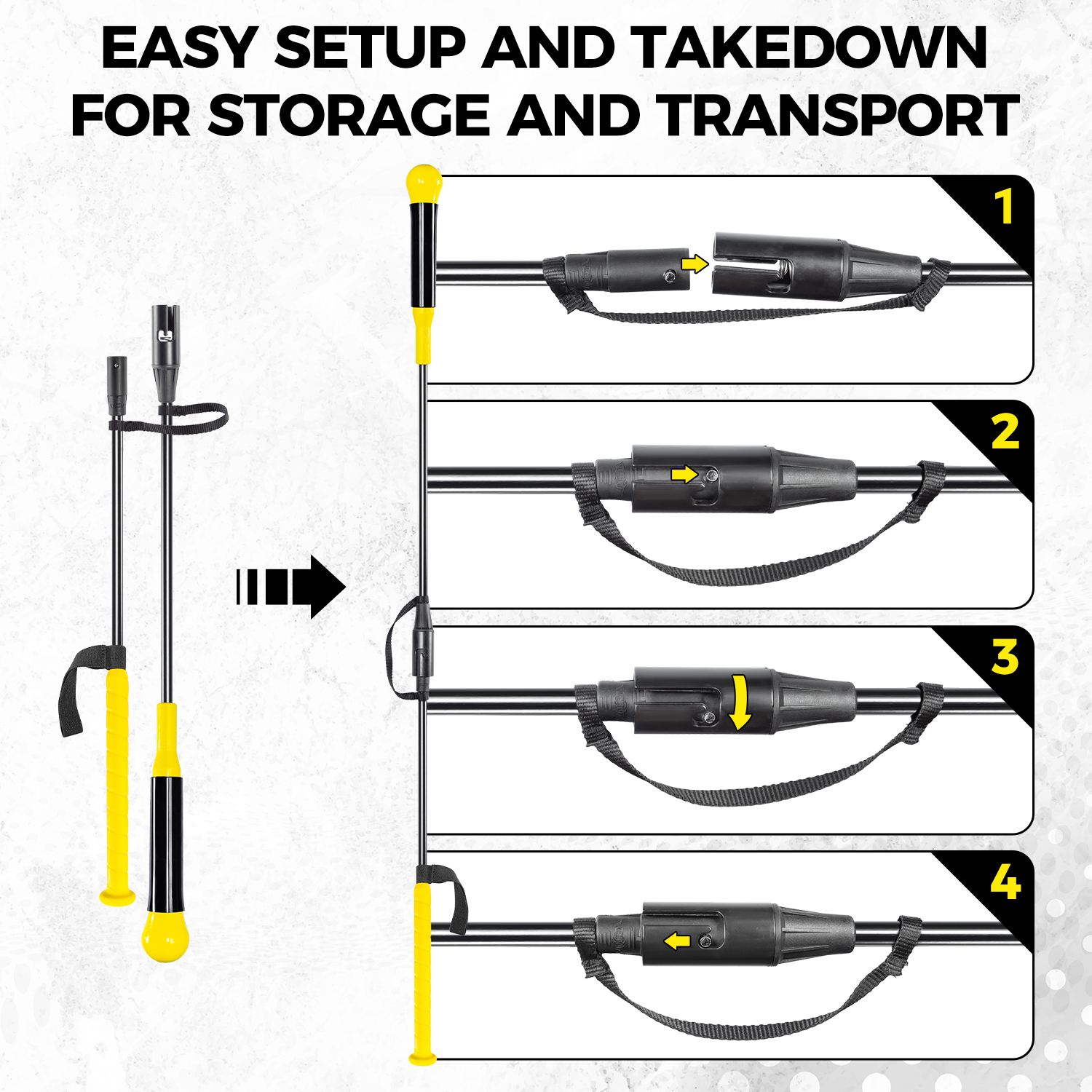 EASY SETUP AND TAKEDOWN FOR STORAGE AND TRANSPORT

1

2

3

4